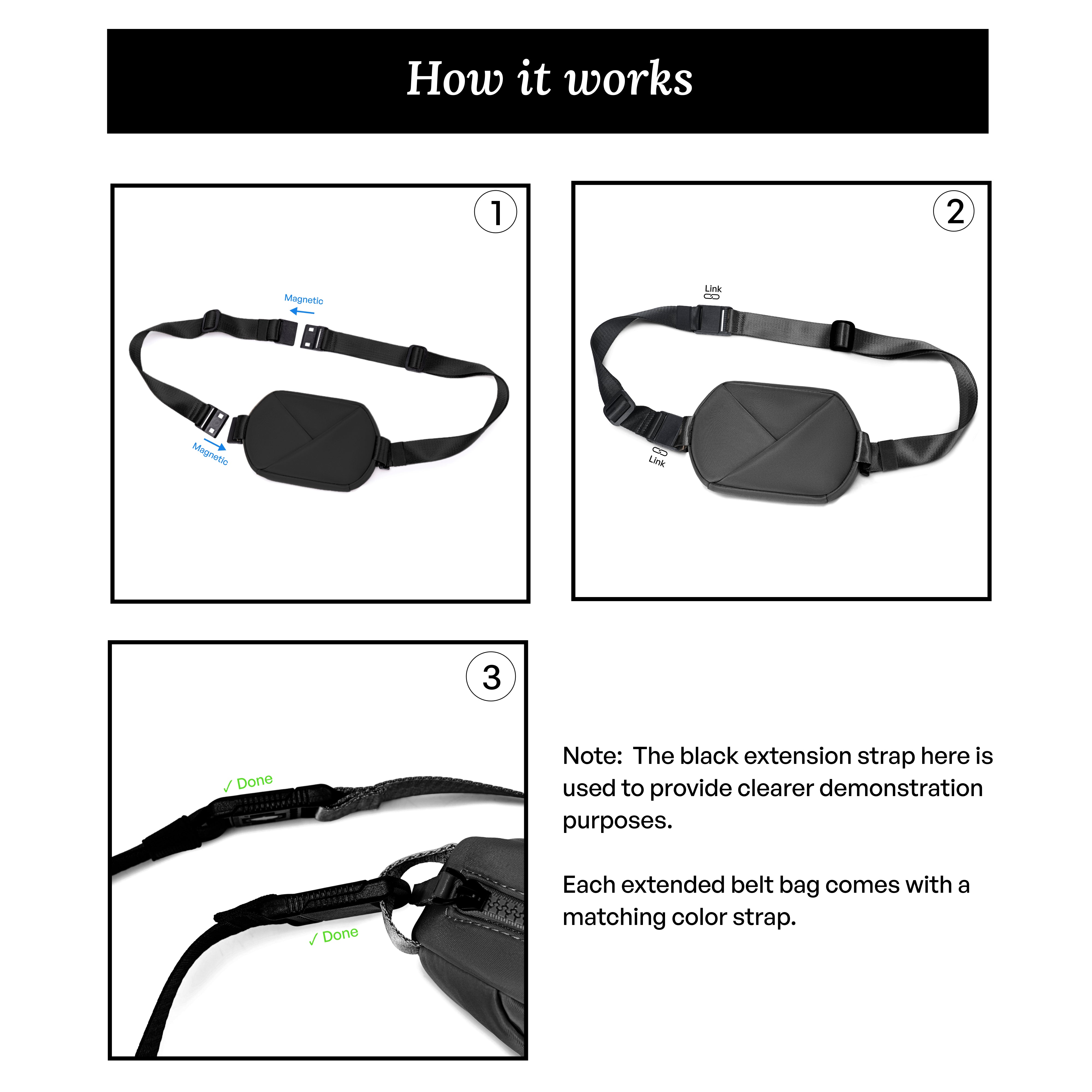 How it works

1

Magnetic

Magnetic

2

Link

Link

3

✓ Done

✓ Done

Note: The black extension strap here is used to provide clearer demonstration purposes.

Each extended belt bag comes with a matching color strap.