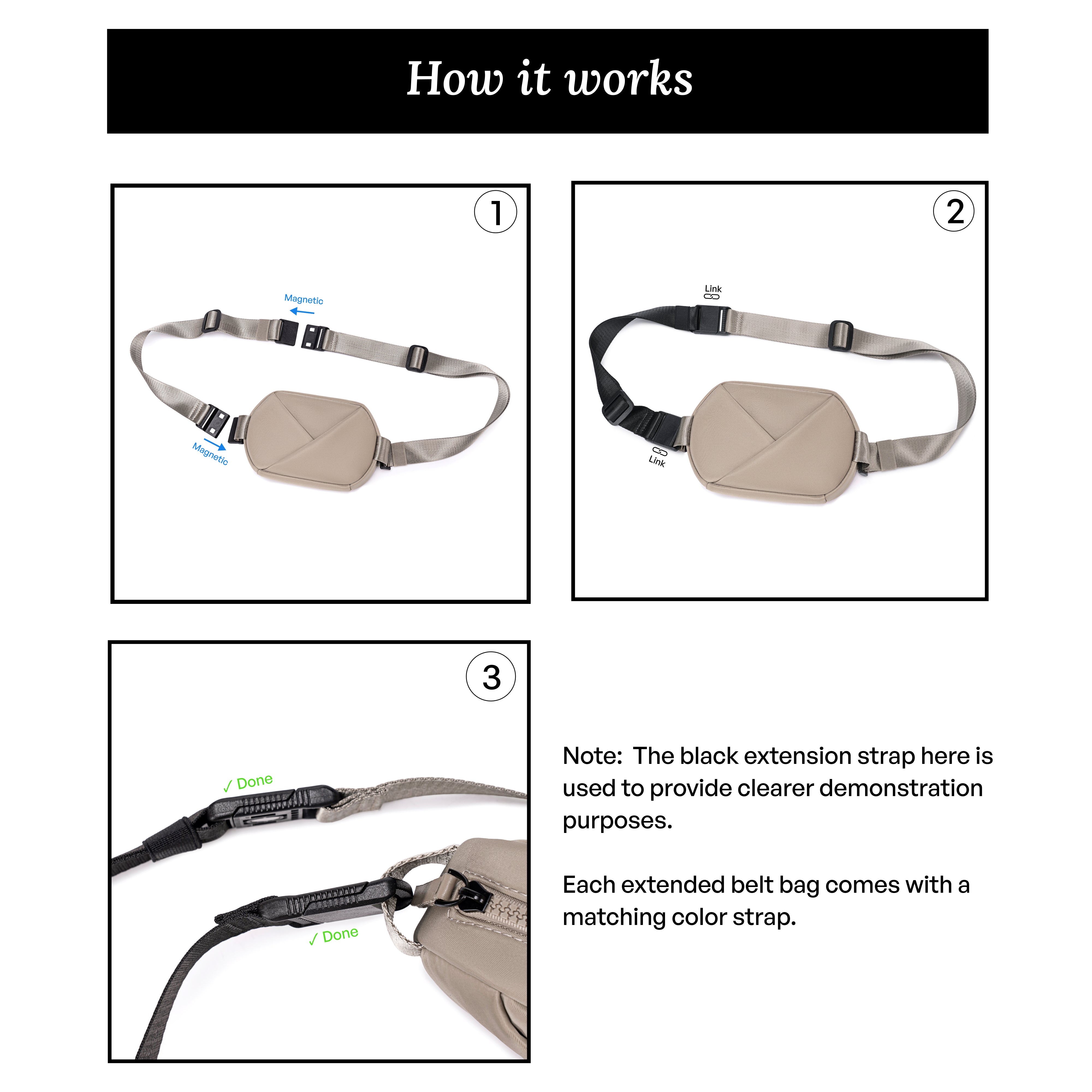 How it works

1

Magnetic

Magnetic

2

Link

Link

3

✓ Done

✓ Done

Note: The black extension strap here is used to provide clearer demonstration purposes.

Each extended belt bag comes with a matching color strap.