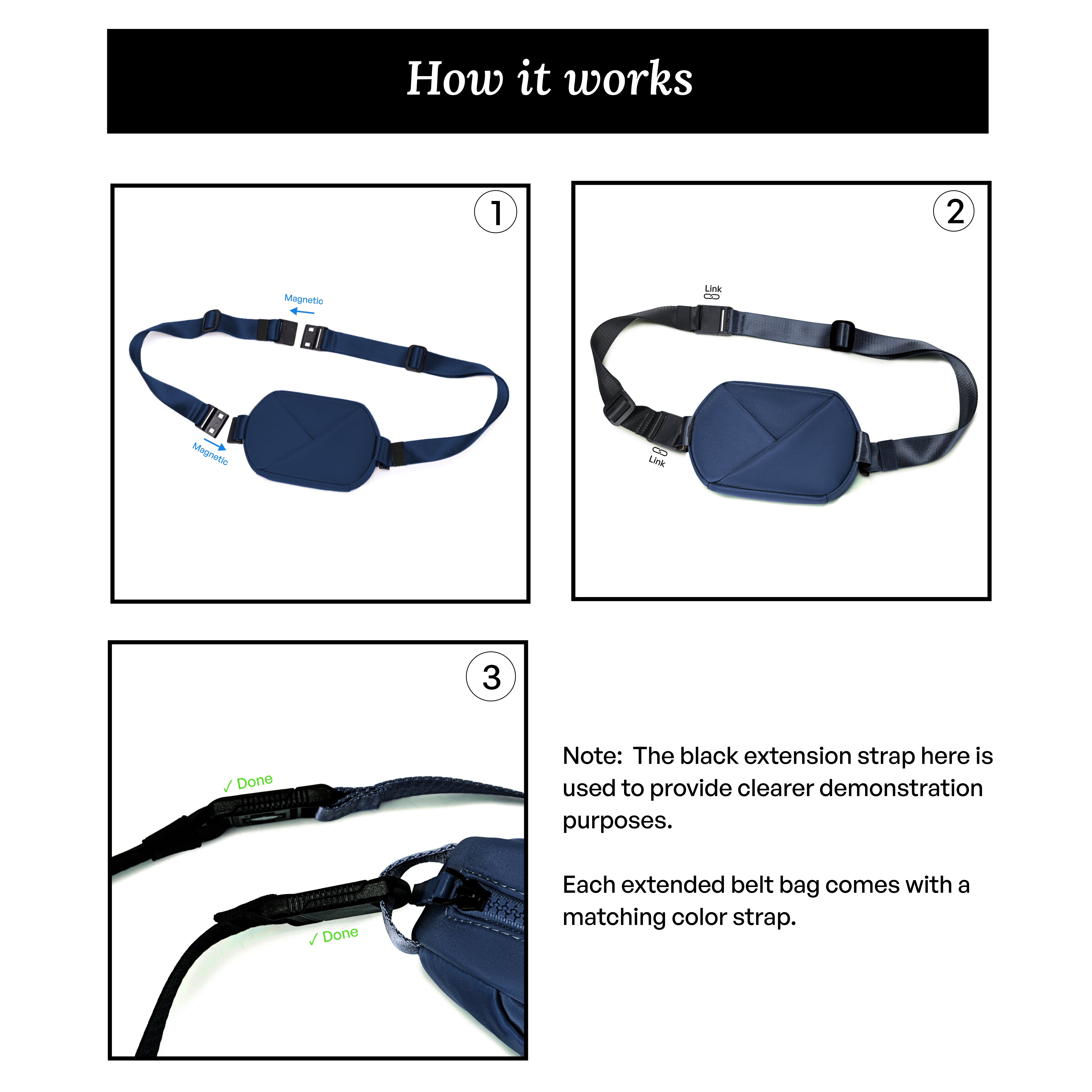 How it works

1

Magnetic

Magnetic

2

Link

Link

3

✓ Done

✓ Done

Note: The black extension strap here is used to provide clearer demonstration purposes.

Each extended belt bag comes with a matching color strap.