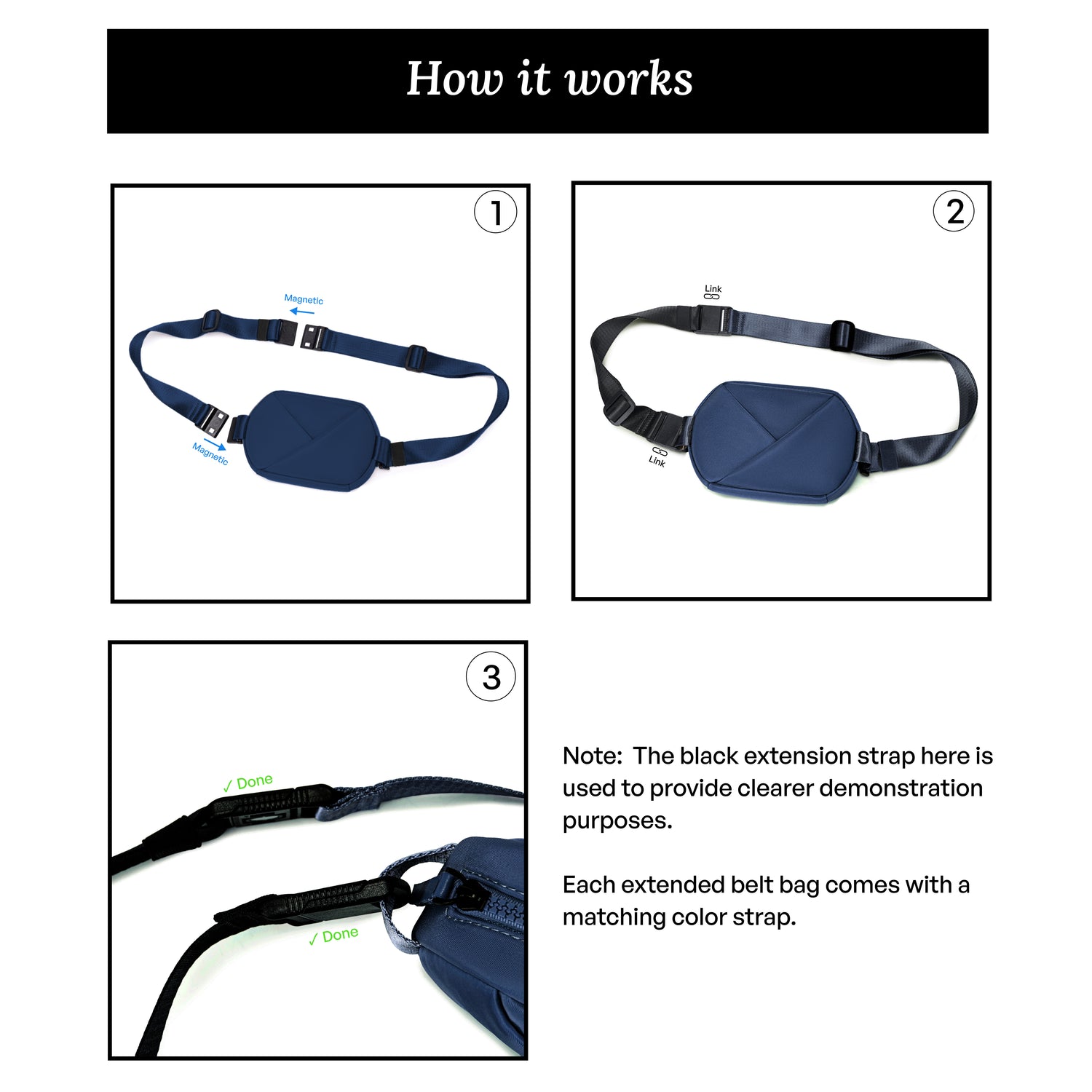 How it works

1

Magnetic

Magnetic

2

Link

Link

3

✓ Done

✓ Done

Note: The black extension strap here is used to provide clearer demonstration purposes.

Each extended belt bag comes with a matching color strap.