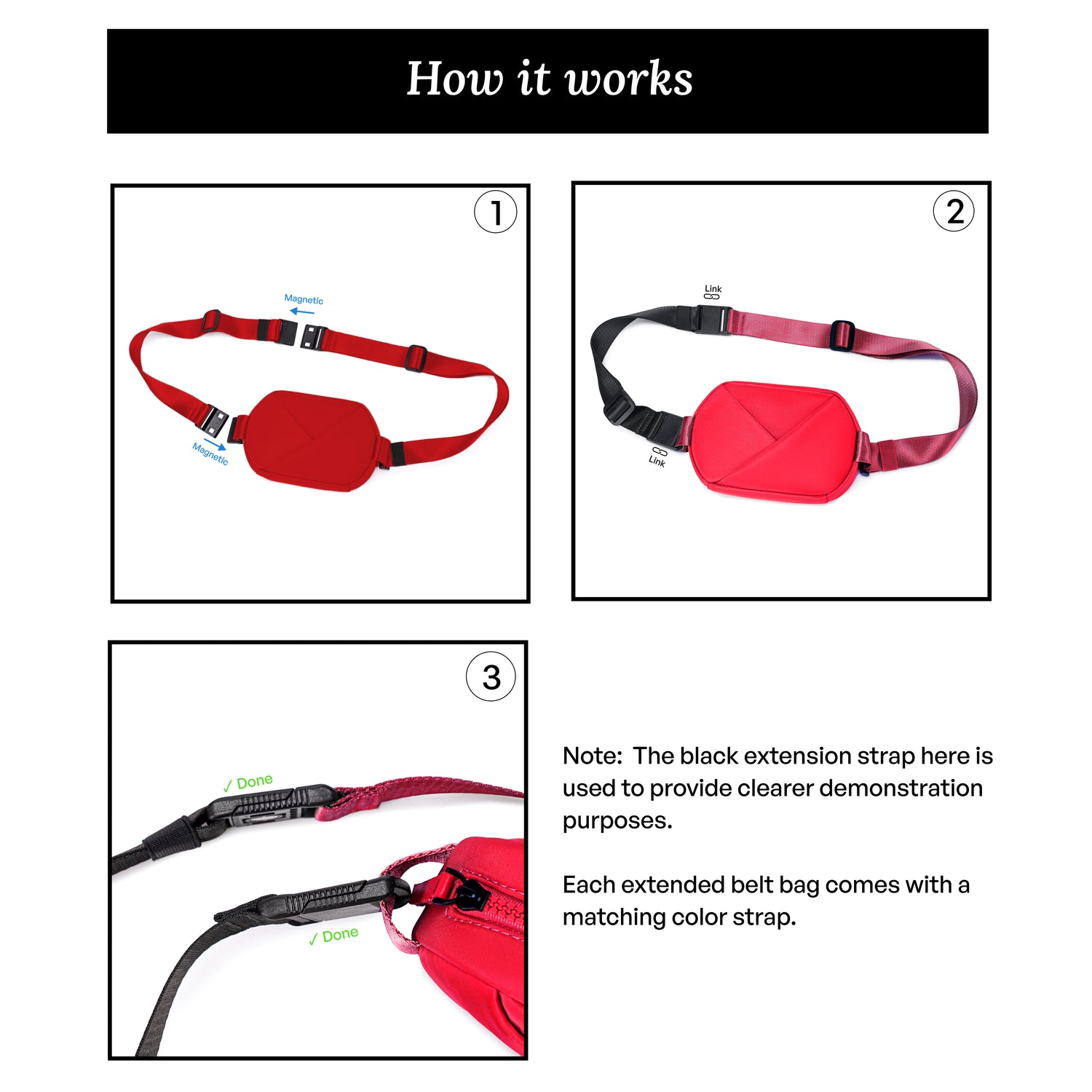 How it works

1

Magnetic

Magnetic

2

Link

Link

3

✓ Done

✓ Done

Note: The black extension strap here is used to provide clearer demonstration purposes.

Each extended belt bag comes with a matching color strap.