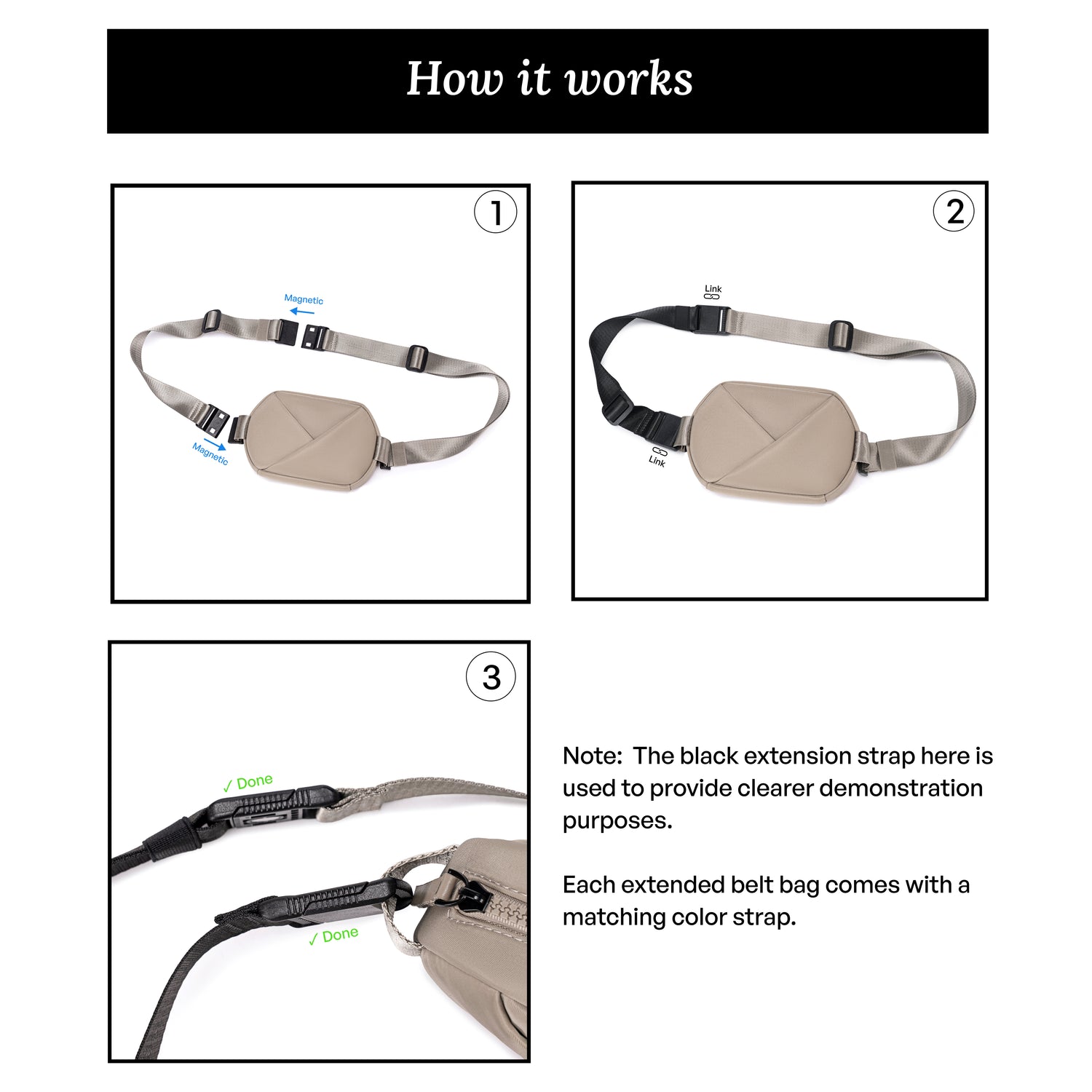 How it works

1

Magnetic

Magnetic

2

Link

Link

3

✓ Done

✓ Done

Note: The black extension strap here is used to provide clearer demonstration purposes.

Each extended belt bag comes with a matching color strap.